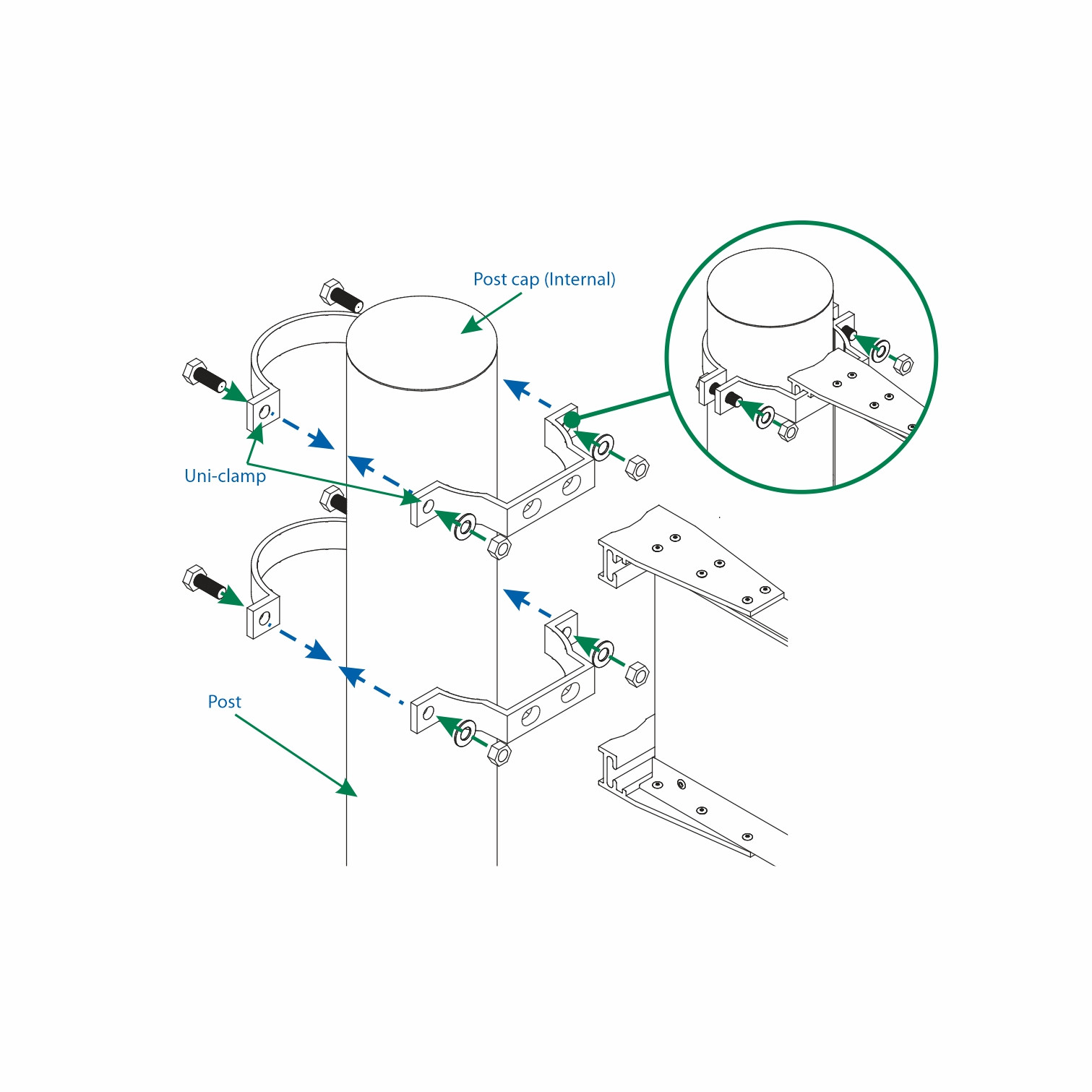 Post cap (Internal)

Uni-clamp

Post